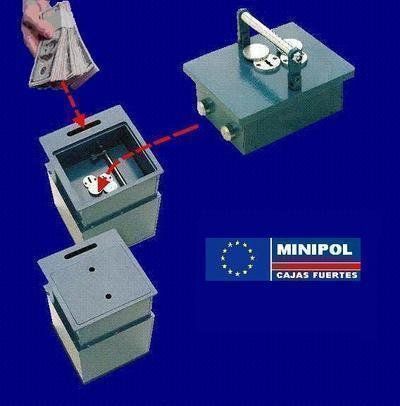 MINIPOL
CAJAS FUERTES